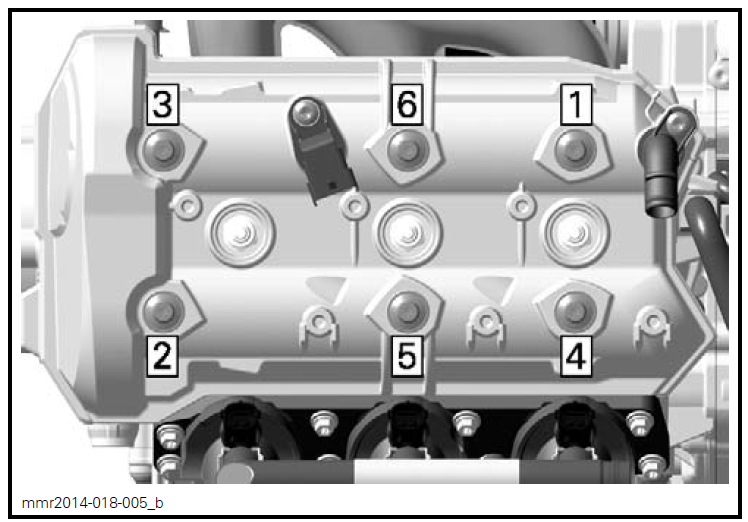 3
6
1
2
5
4
mmr2014-018-005_b