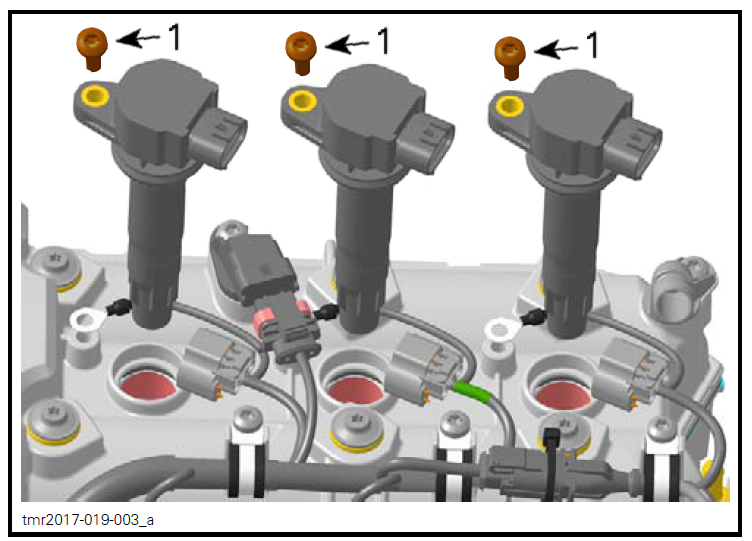 1
1
1

tmr2017-019-003_a