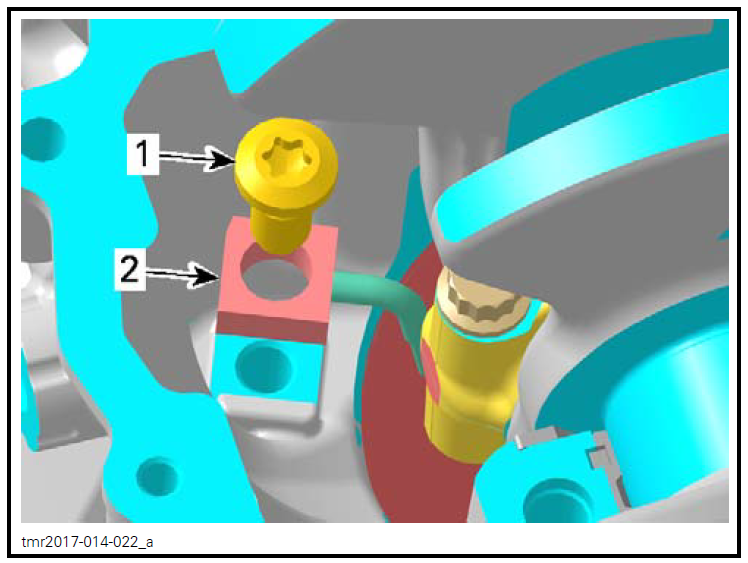 1
2
tmr2017-014-022_a