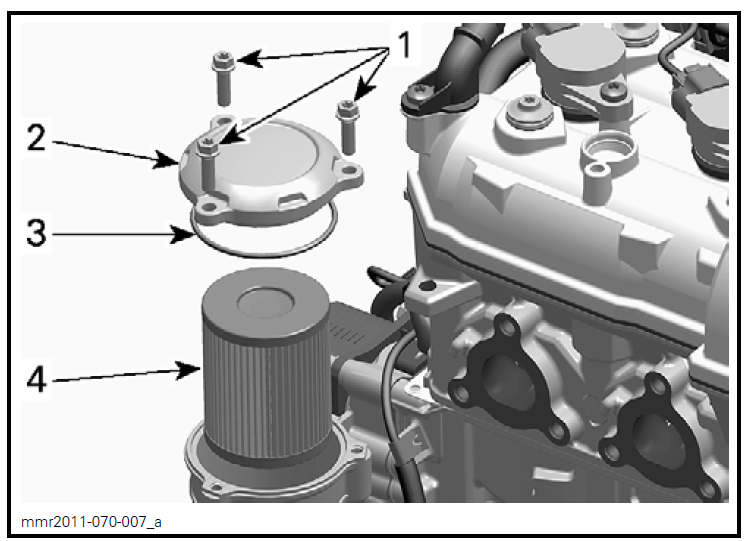 1
2
3
4
mmr2011-070-007_a